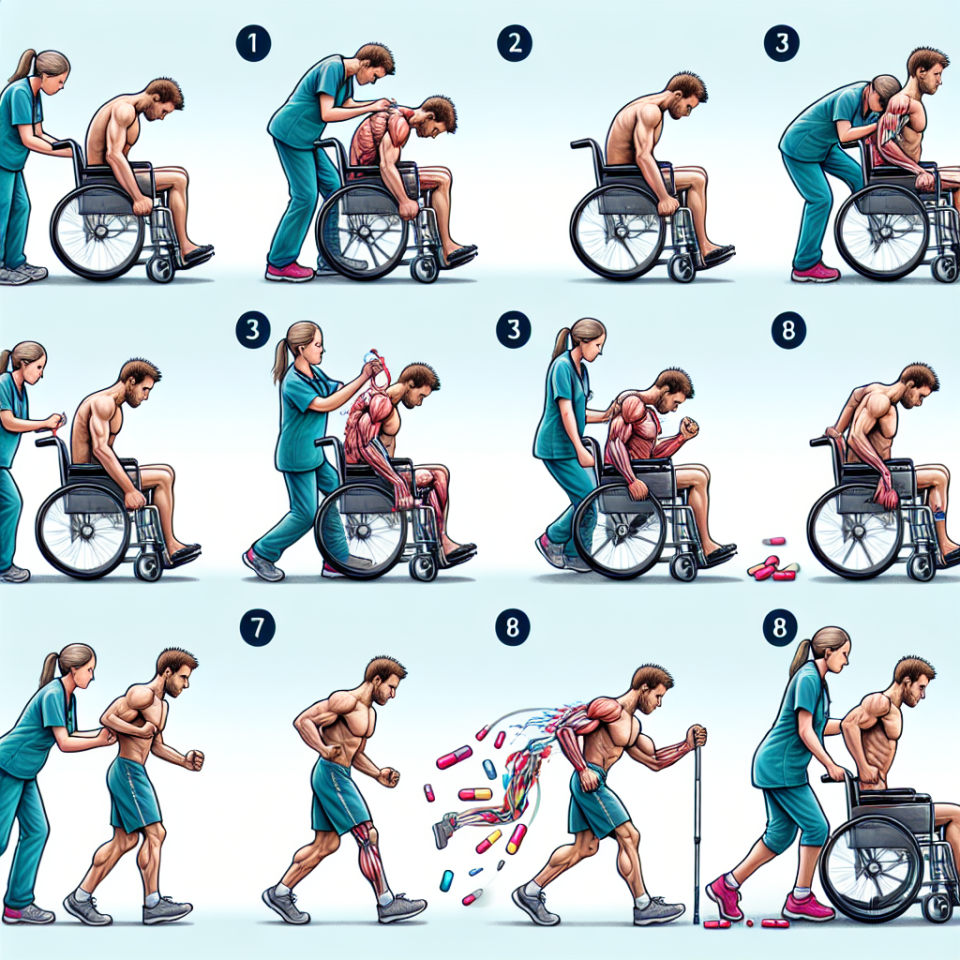 1

2

3

3

3

8

7

8

8